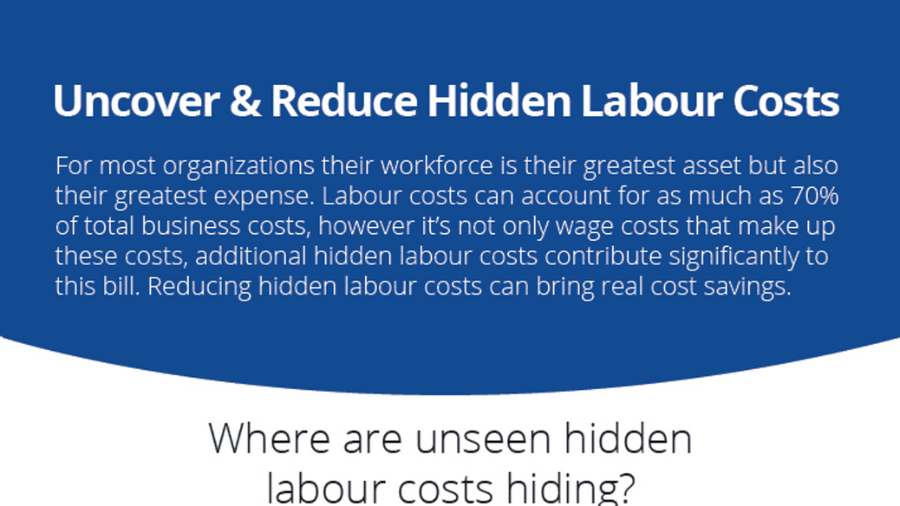 Uncover & Reduce Hidden Labour Costs

For most organizations their workforce is their greatest asset but also their greatest expense. Labour costs can account for as much as 70% of total business costs, however it's not only wage costs that make up these costs, additional hidden labour costs contribute significantly to this bill. Reducing hidden labour costs can bring real cost savings.

Where are unseen hidden labour costs hiding?