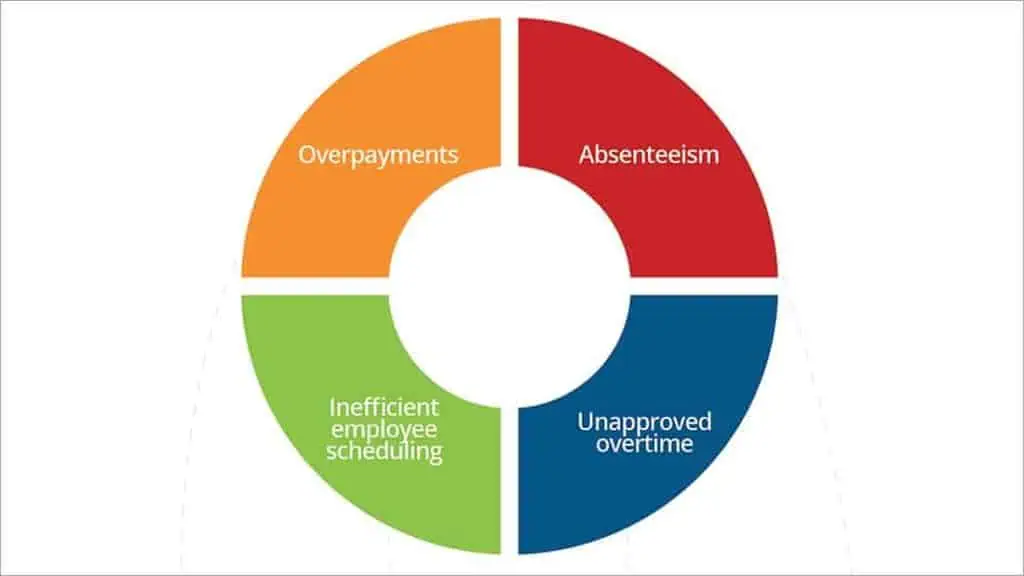 Overpayments

Absenteeism

Inefficient employee scheduling

Unapproved overtime